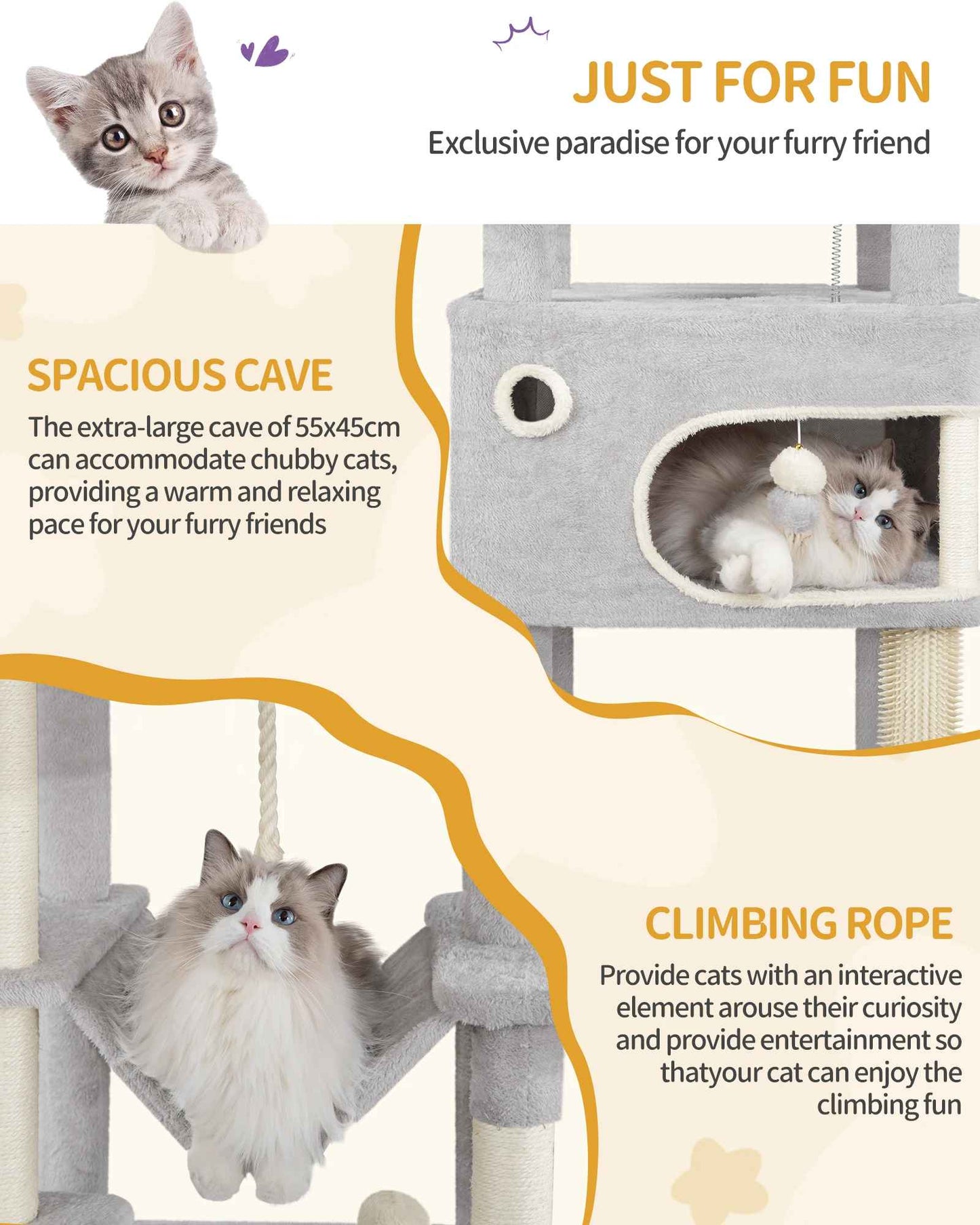 JUST FOR FUN

Exclusive paradise for your furry friend

SPACIOUS CAVE

The extra-large cave of 55x45cm can accommodate chubby cats, providing a warm and relaxing pace for your furry friends

CLIMBING ROPE

Provide cats with an interactive element arouse their curiosity and provide entertainment so thatyour cat can enjoy the climbing fun