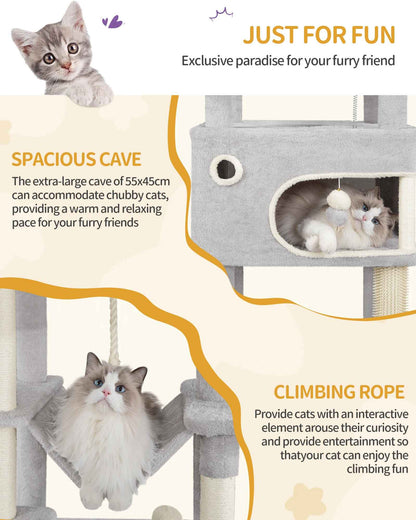 JUST FOR FUN
Exclusive paradise for your furry friend

SPACIOUS CAVE
The extra-large cave of 55x45cm can accommodate chubby cats, providing a warm and relaxing pace for your furry friends

CLIMBING ROPE
Provide cats with an interactive element arouse their curiosity and provide entertainment so thatyour cat can enjoy the climbing fun